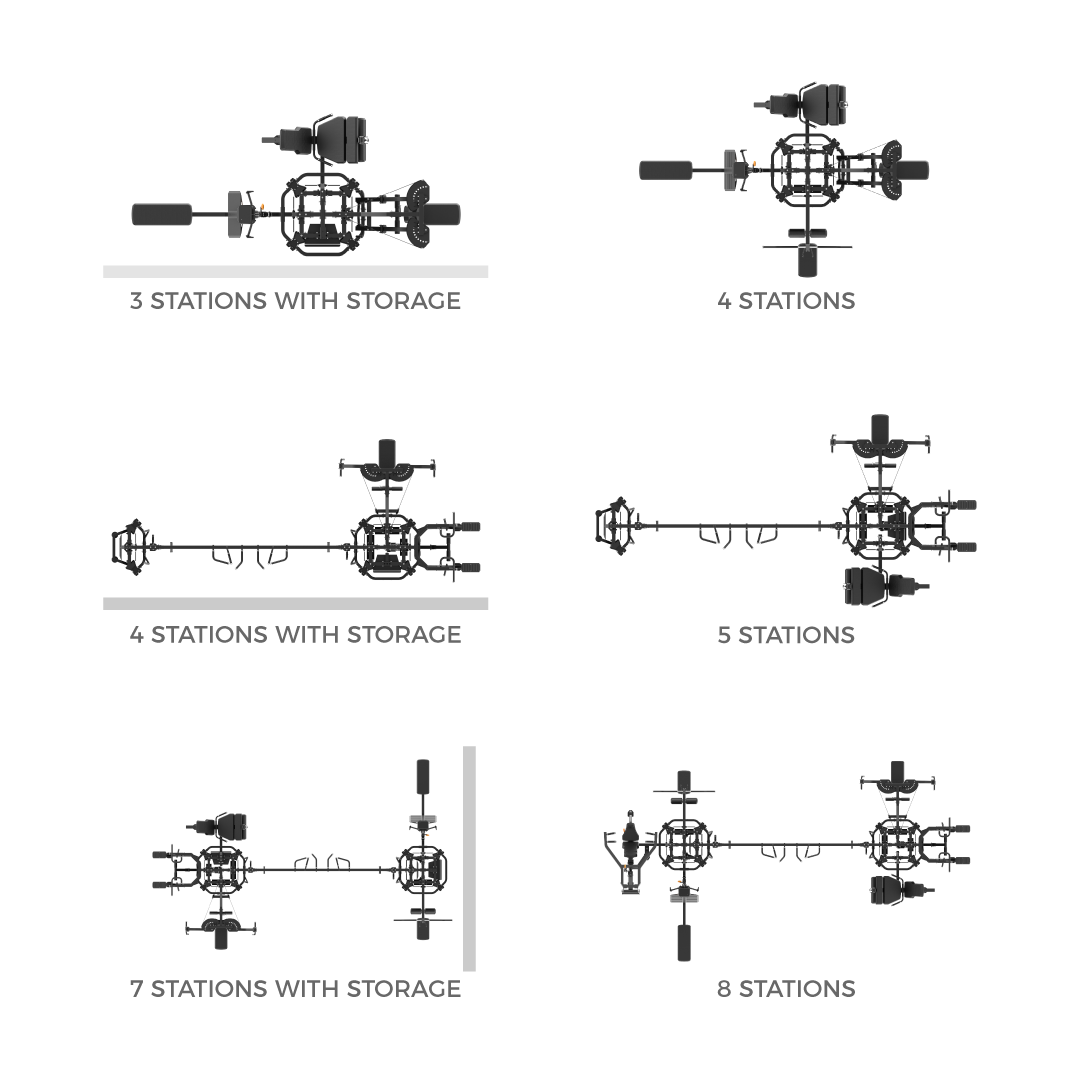 3 STATIONS WITH STORAGE

4 STATIONS

4 STATIONS WITH STORAGE

5 STATIONS

7 STATIONS WITH STORAGE

8 STATIONS